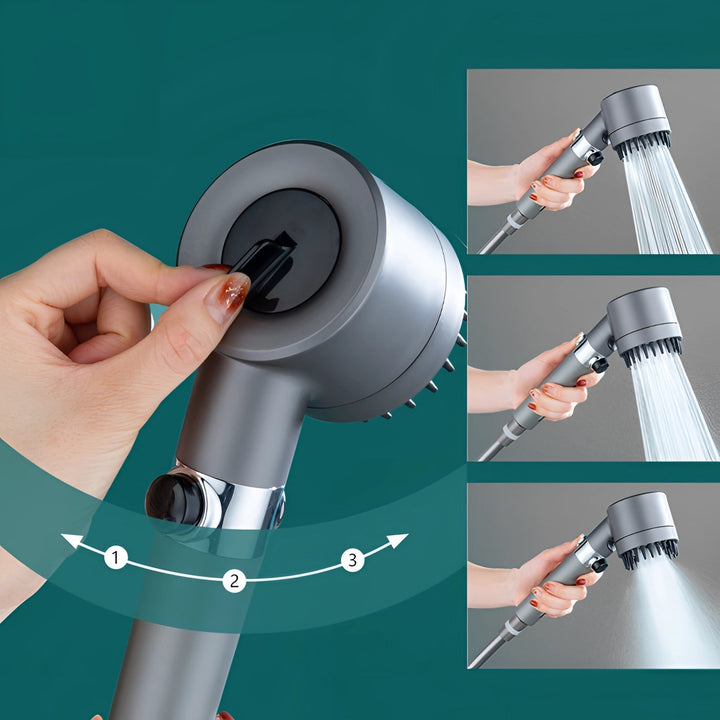 1
2
3